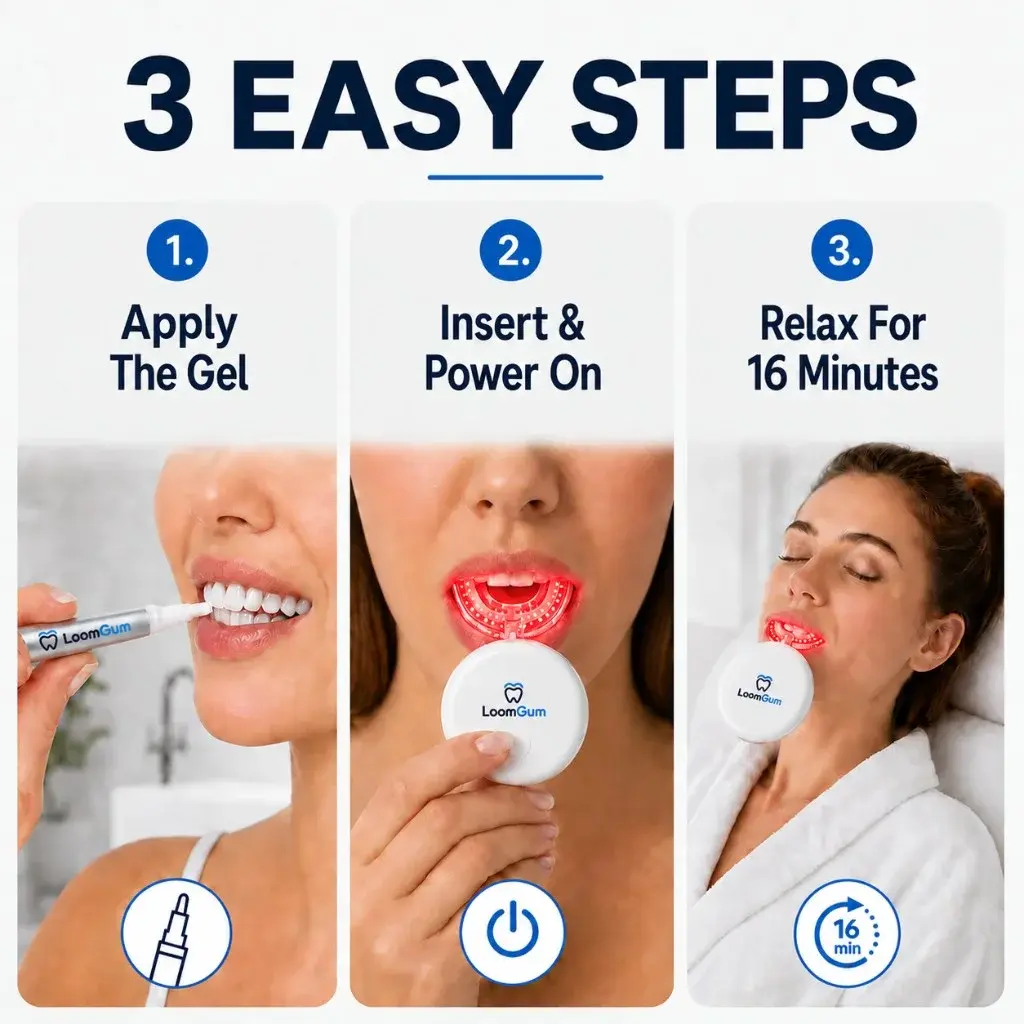 3 EASY STEPS

1.
Apply The Gel

LoomGum

2.
Insert & Power On

LoomGum

3.
Relax For 16 Minutes

LoomGum

16 min